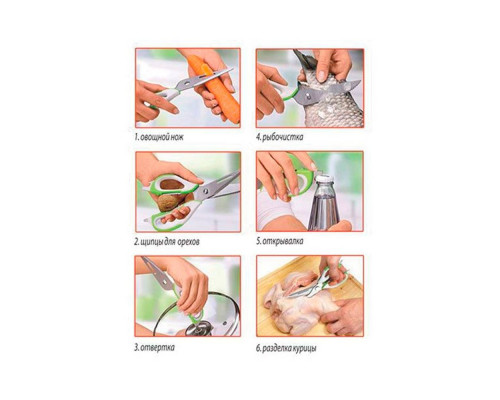 1. овощной нож

2. щипцы для орехов

3. отвертка

4. рыбочистка

5. открывалка

6. разделка курицы